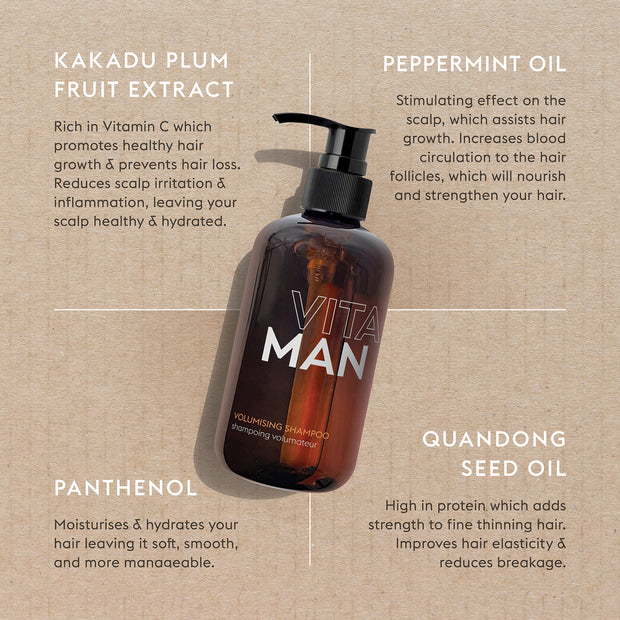 KAKADU PLUM FRUIT EXTRACT

Rich in Vitamin C which promotes healthy hair growth & prevents hair loss. Reduces scalp irritation & inflammation, leaving your scalp healthy & hydrated.

PEPPERMINT OIL

Stimulating effect on the scalp, which assists hair growth. Increases blood circulation to the hair follicles, which will nourish and strengthen your hair.

VITA MAN

VOLUMISING SHAMPOO
shampoing volumateur

PANTHENOL

Moisturises & hydrates your hair leaving it soft, smooth, and more manageable.

QUANDONG SEED OIL

High in protein which adds strength to fine thinning hair. Improves hair elasticity & reduces breakage.